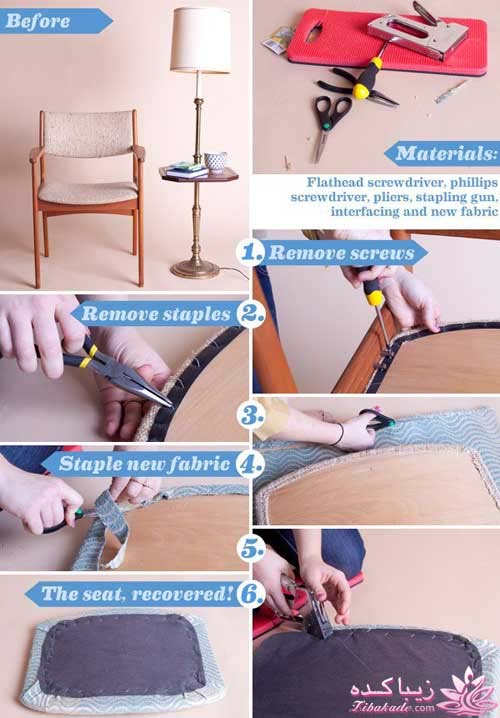 Before

Materials:

Flathead screwdriver, phillips screwdriver, pliers, stapling gun, interfacing and new fabric

1. Remove screws

Remove staples 2.

3.

Staple new fabric 4.

5.

The seat, recovered! 6.

زیباکده
Zibakade.com