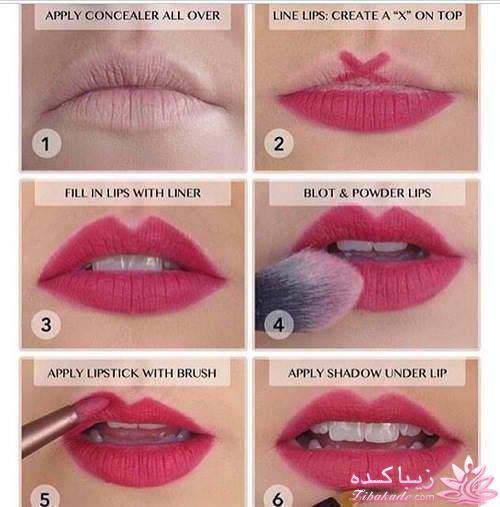 APPLY CONCEALER ALL OVER

1

LINE LIPS: CREATE A "X" ON TOP

2

FILL IN LIPS WITH LINER

3

BLOT & POWDER LIPS

4

APPLY LIPSTICK WITH BRUSH

5

APPLY SHADOW UNDER LIP

6

زیباکده
Zibakade.com