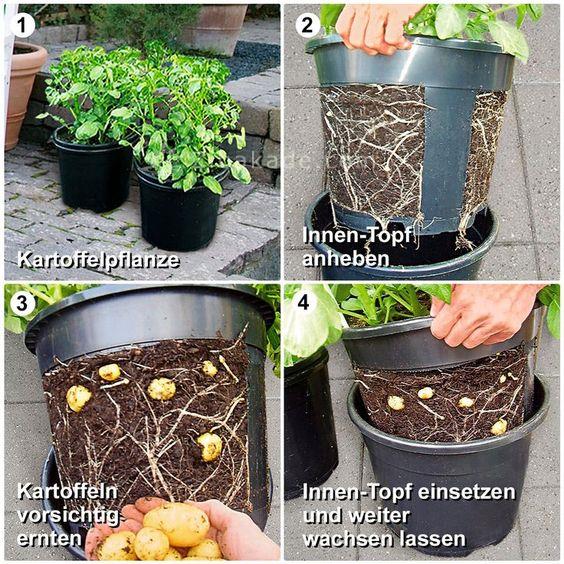 1
Kartoffelpflanze

2
Innen-Topf anheben

3
Kartoffeln vorsichtig ernten

4
Innen-Topf einsetzen und weiter wachsen lassen