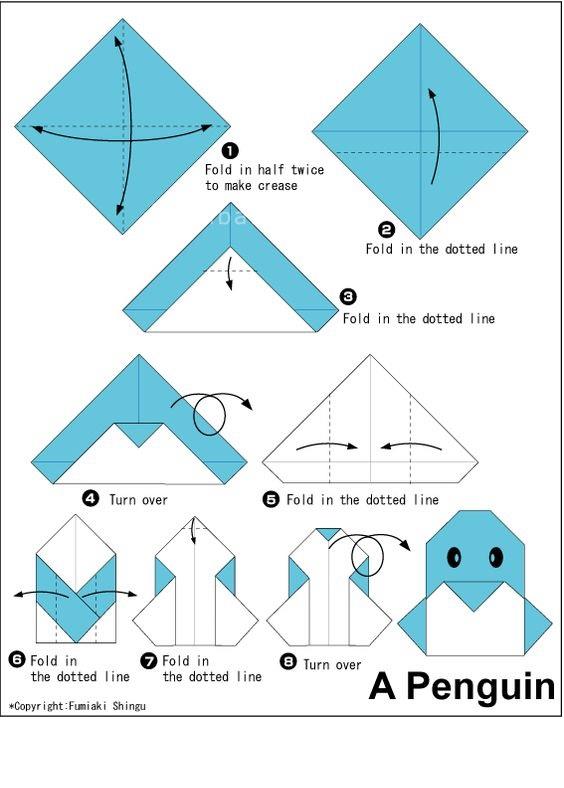 ❶ Fold in half twice to make crease

❷ Fold in the dotted line

❸ Fold in the dotted line

❹ Turn over

❺ Fold in the dotted line

❻ Fold in the dotted line

❼ Fold in the dotted line

❽ Turn over

A Penguin

*Copyright:Fumiaki Shingu