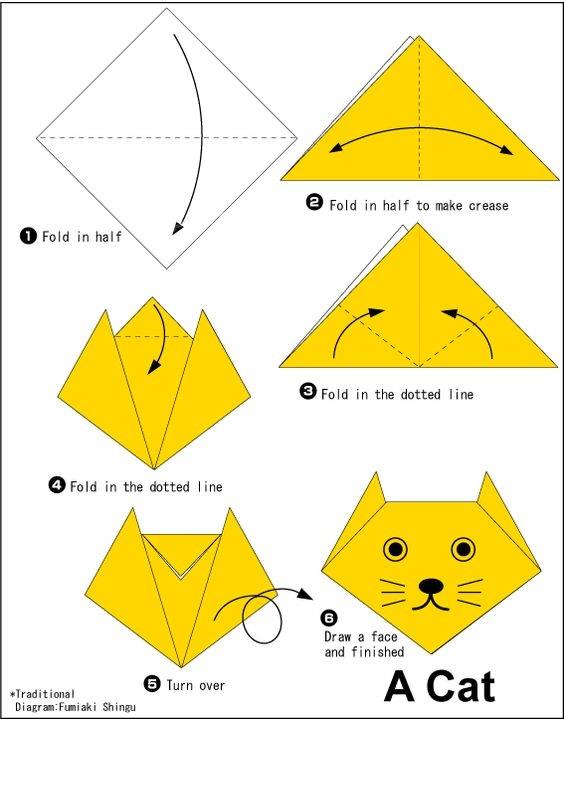 ❶ Fold in half

❷ Fold in half to make crease

❸ Fold in the dotted line

❹ Fold in the dotted line

❺ Turn over

❻ Draw a face and finished

*Traditional
Diagram:Fumiaki Shingu

A Cat